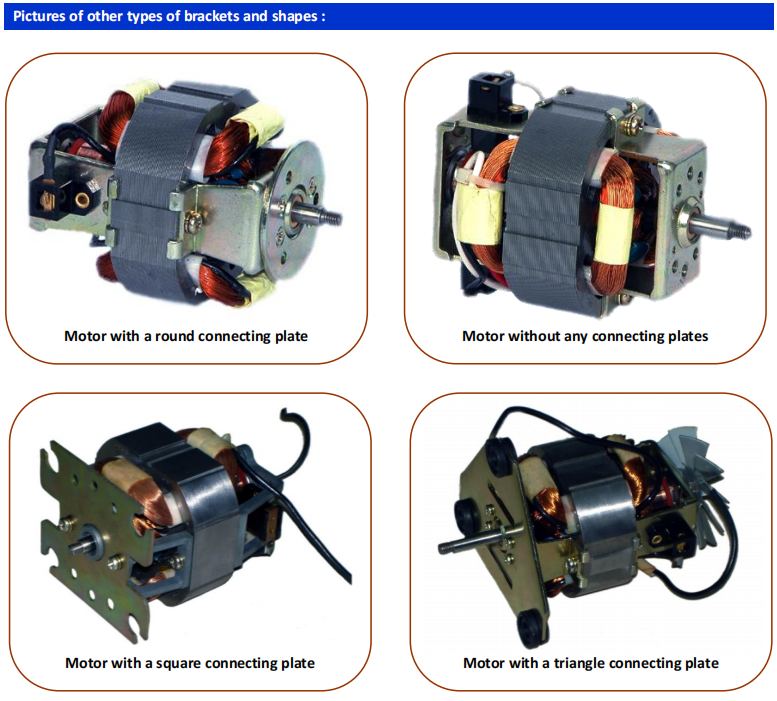 Pictures of other types of brackets and shapes :

Motor with a round connecting plate

Motor without any connecting plates

Motor with a square connecting plate

Motor with a triangle connecting plate